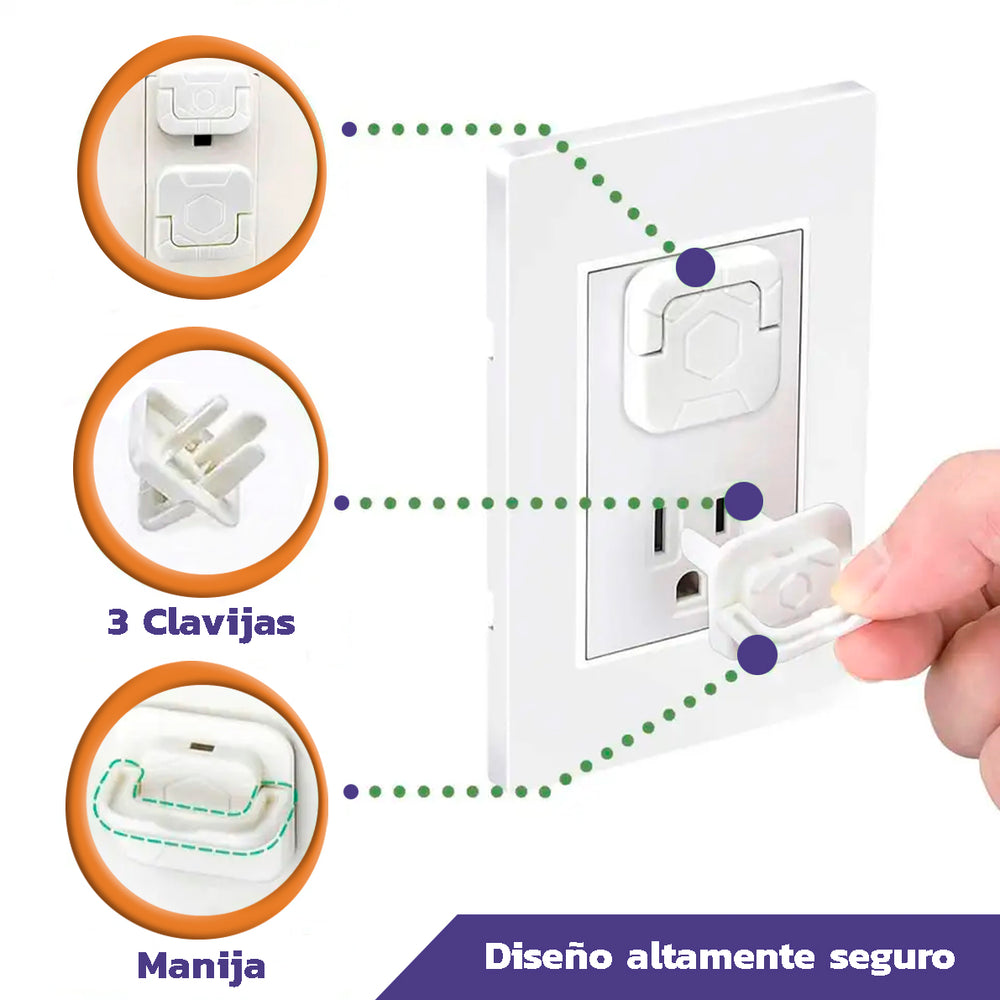 3 Clavijas

Manija

Diseño altamente seguro