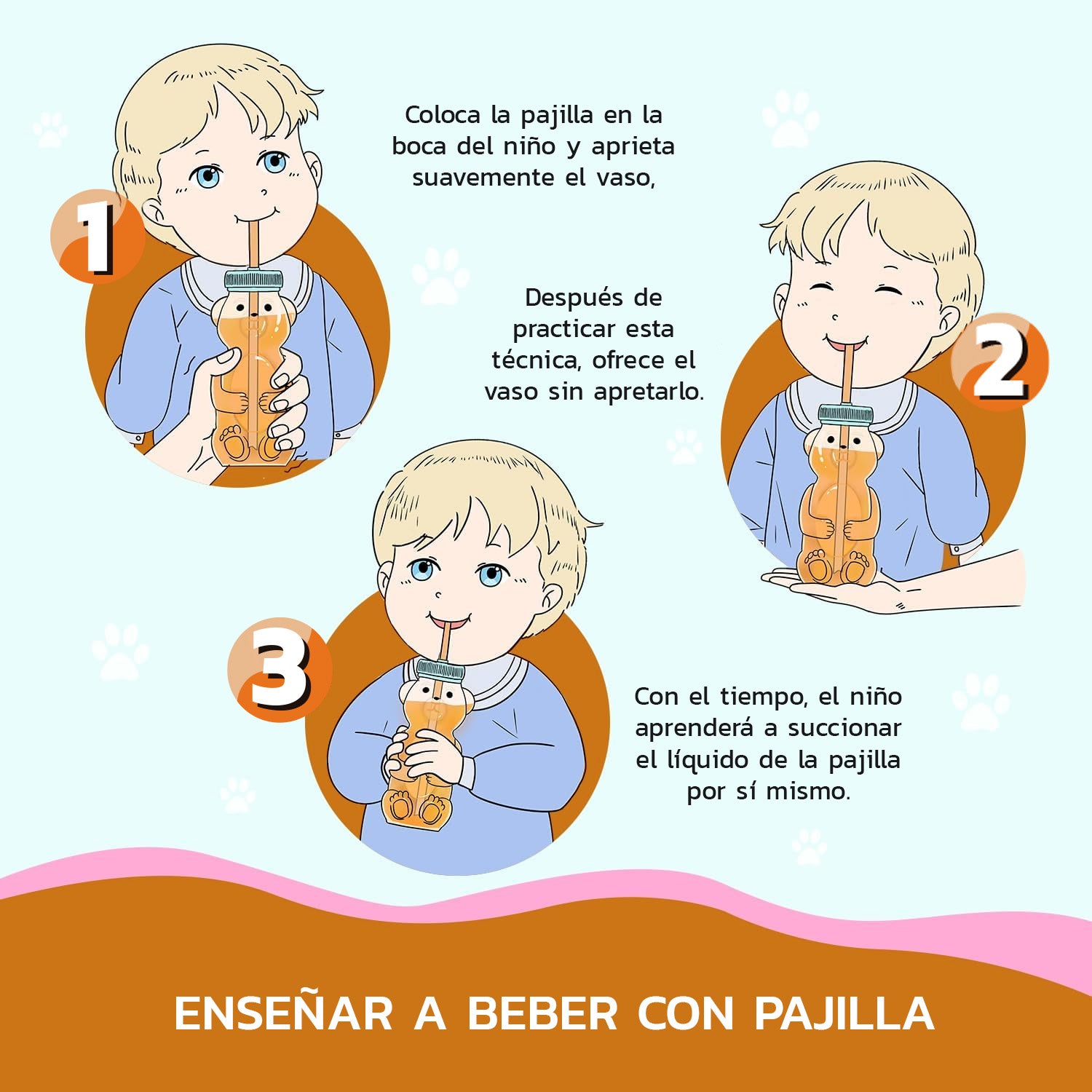 1

Coloca la pajilla en la boca del niño y aprieta suavemente el vaso,

Después de practicar esta técnica, ofrece el vaso sin apretarlo.

2

3

Con el tiempo, el niño aprenderá a succionar el líquido de la pajilla por sí mismo.

ENSEÑAR A BEBER CON PAJILLA