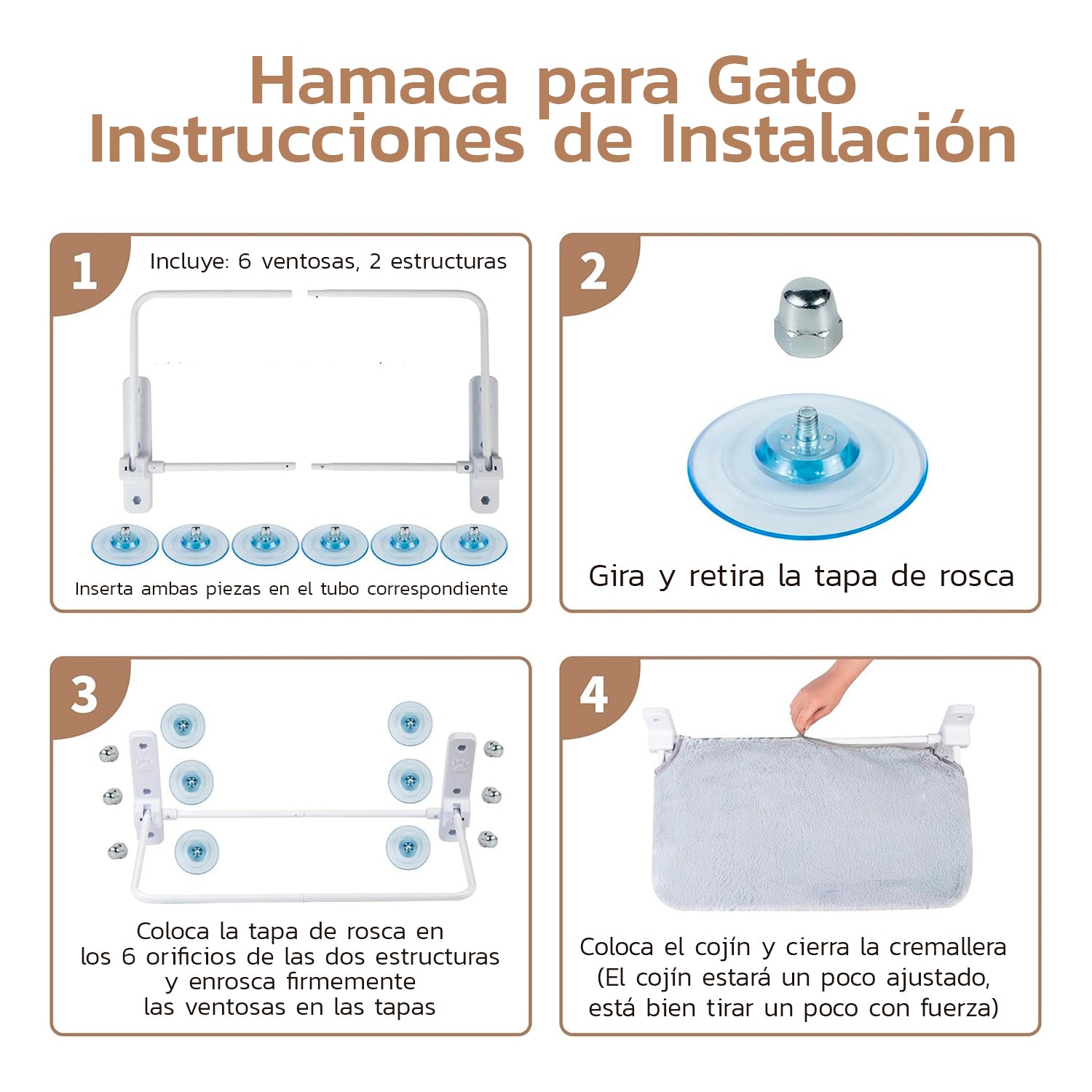 Hamaca para Gato
Instrucciones de Instalación

1

Incluye: 6 ventosas, 2 estructuras

Inserta ambas piezas en el tubo correspondiente

2

Gira y retira la tapa de rosca

3

Coloca la tapa de rosca en los 6 orificios de las dos estructuras y enrosca firmemente las ventosas en las tapas

4

Coloca el cojín y cierra la cremallera (El cojín estará un poco ajustado, está bien tirar un poco con fuerza)