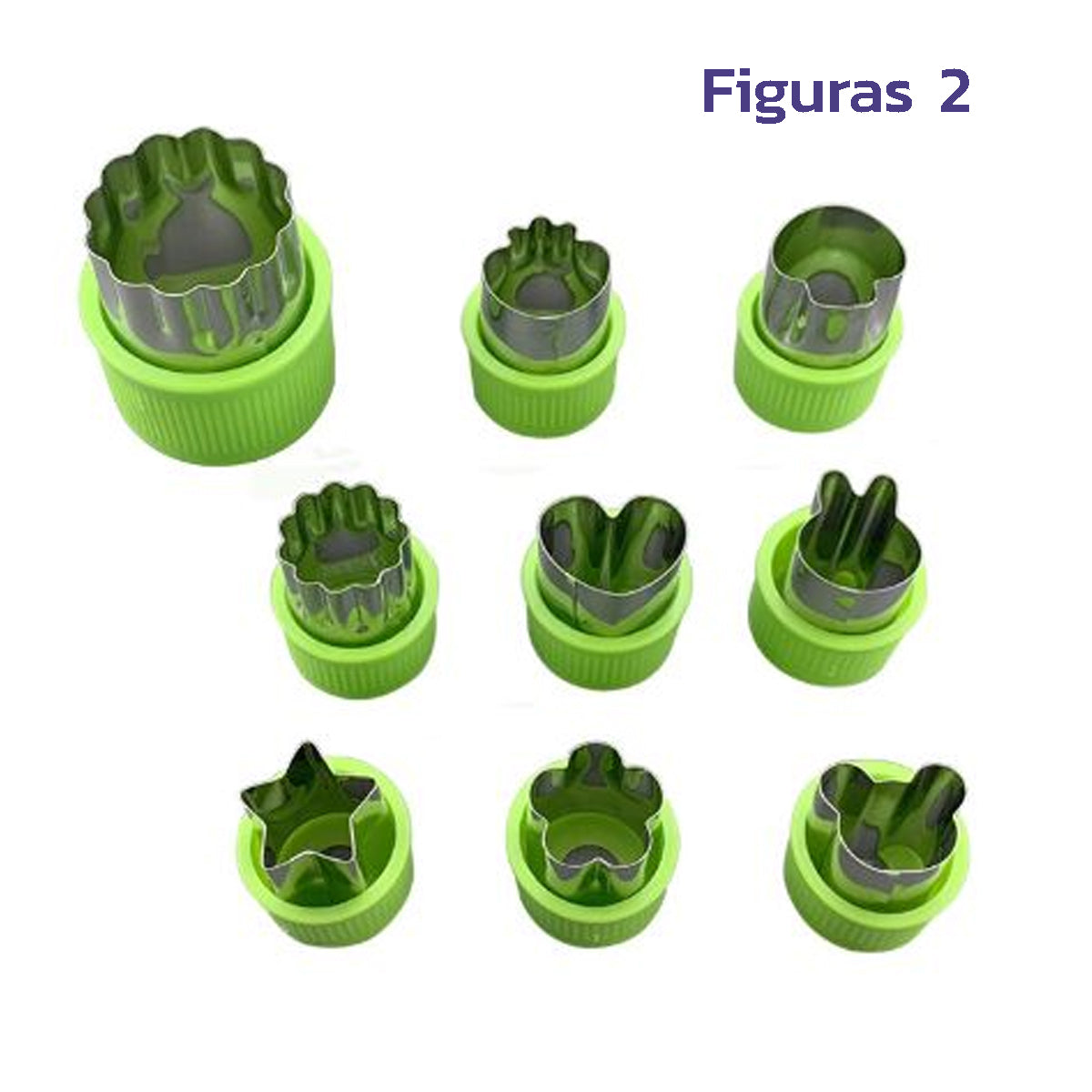 Figuras 2