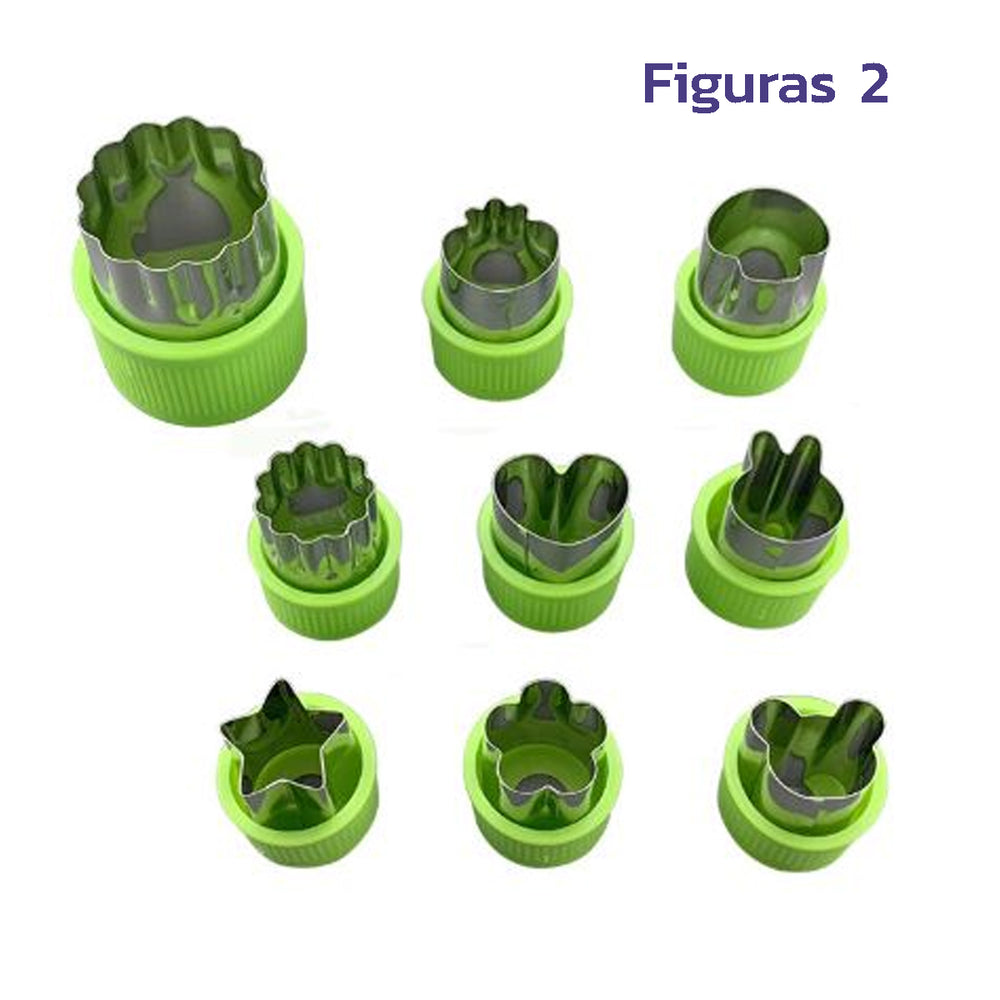 Figuras 2