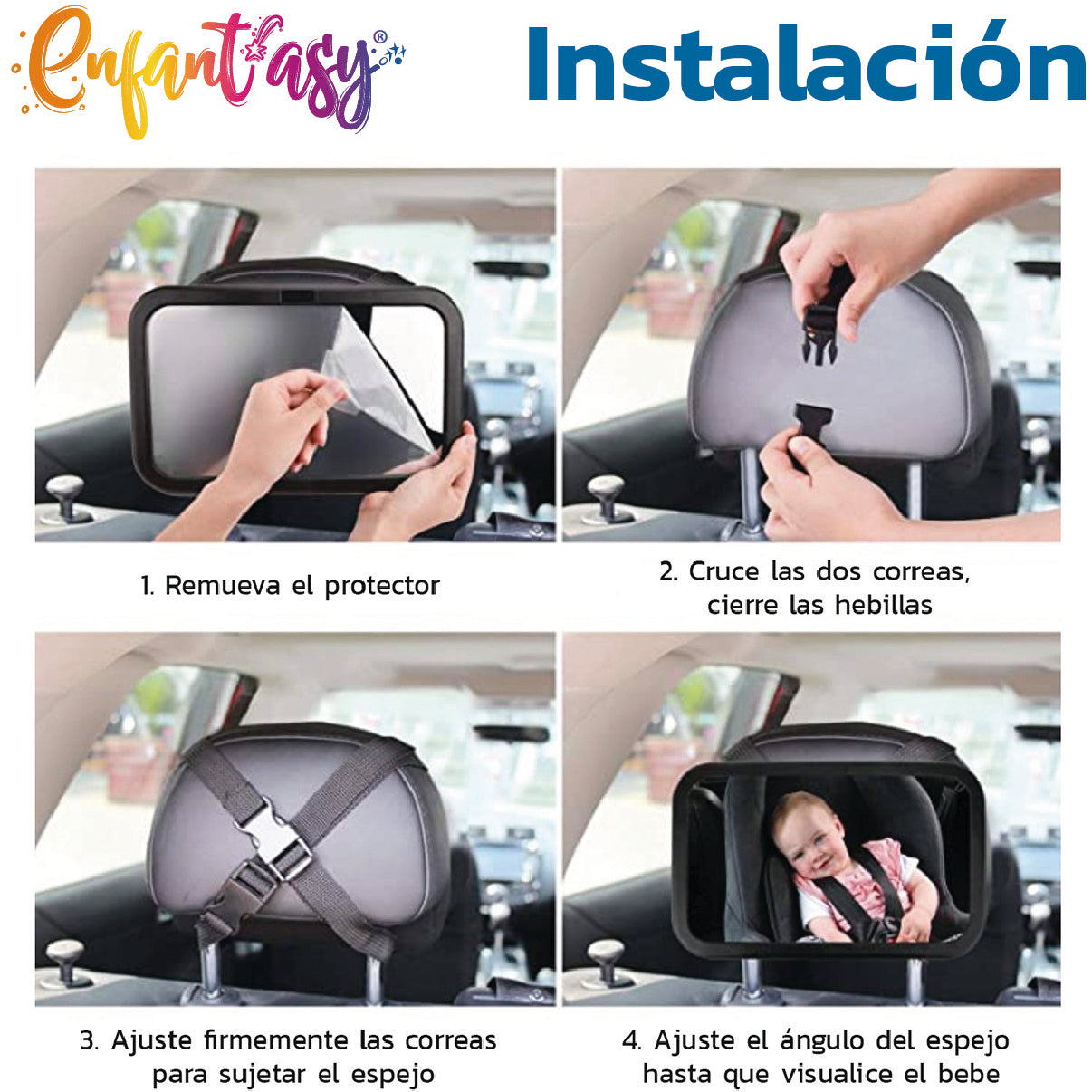 Enfantasy®

Instalación

1. Remueva el protector

2. Cruce las dos correas, cierre las hebillas

3. Ajuste firmemente las correas para sujetar el espejo

4. Ajuste el ángulo del espejo hasta que visualice el bebe