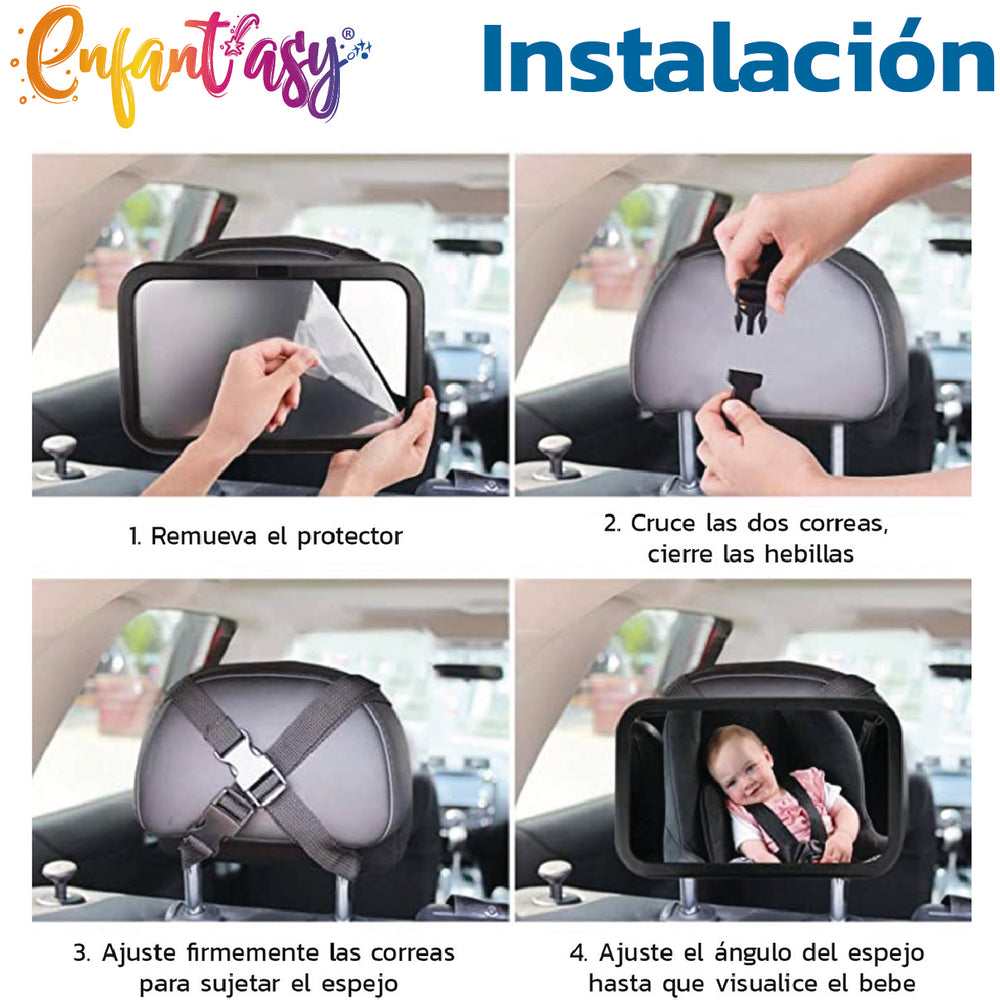 Enfantasy®

Instalación

1. Remueva el protector

2. Cruce las dos correas, cierre las hebillas

3. Ajuste firmemente las correas para sujetar el espejo

4. Ajuste el ángulo del espejo hasta que visualice el bebe